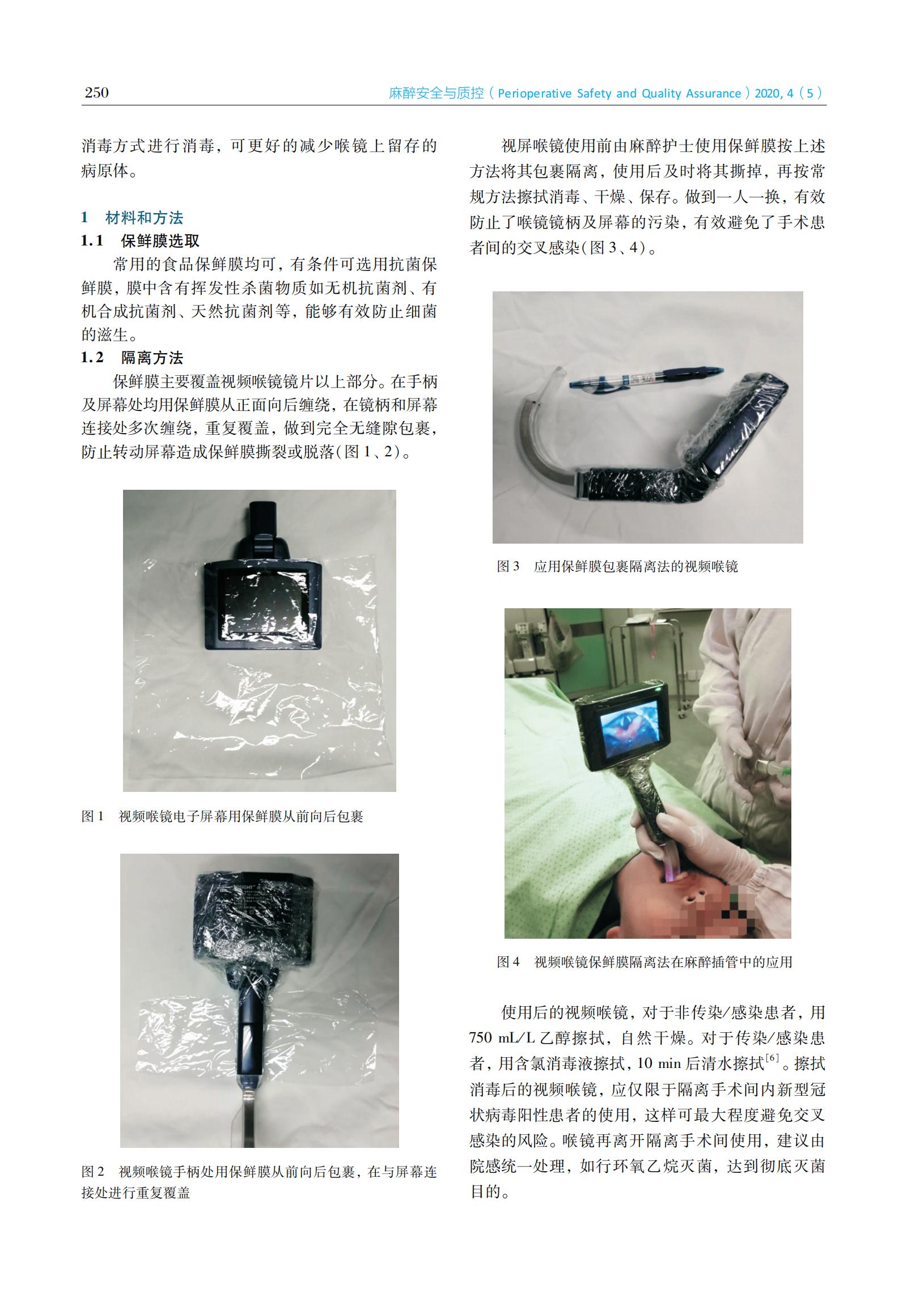 250

麻醉安全与质控（Perioperative Safety and Quality Assurance）2020, 4（5）

消毒方式进行消毒，可更好的减少喉镜上留存的病原体。

1　材料和方法

1.1　保鲜膜选取

常用的食品保鲜膜均可，有条件可选用抗菌保鲜膜，膜中含有挥发性杀菌物质如无机抗菌剂、有机合成抗菌剂、天然抗菌剂等，能够有效防止细菌的滋生。

1.2　隔离方法

保鲜膜主要覆盖视频喉镜镜片以上部分。在手柄及屏幕处均用保鲜膜从正面向后缠绕，在镜柄和屏幕连接处多次缠绕，重复覆盖，做到完全无缝隙包裹，防止转动屏幕造成保鲜膜撕裂或脱落(图 1、2)。

图 1　视频喉镜电子屏幕用保鲜膜从前向后包裹

图 2　视频喉镜手柄处用保鲜膜从前向后包裹，在与屏幕连接处进行重复覆盖

视屏喉镜使用前由麻醉护士使用保鲜膜按上述方法将其包裹隔离，使用后及时将其撕掉，再按常规方法擦拭消毒、干燥、保存。做到一人一换，有效防止了喉镜镜柄及屏幕的污染，有效避免了手术患者间的交叉感染(图 3、4)。

图 3　应用保鲜膜包裹隔离法的视频喉镜

图 4　视频喉镜保鲜膜隔离法在麻醉插管中的应用

使用后的视频喉镜，对于非传染/感染患者，用 750 mL/L 乙醇擦拭，自然干燥。对于传染/感染患者，用含氯消毒液擦拭，10 min 后清水擦拭$^{[6]}$。擦拭消毒后的视频喉镜，应仅限于隔离手术间内新型冠状病毒阳性患者的使用，这样可最大程度避免交叉感染的风险。喉镜再离开隔离手术间使用，建议由院感统一处理，如行环氧乙烷灭菌，达到彻底灭菌目的。