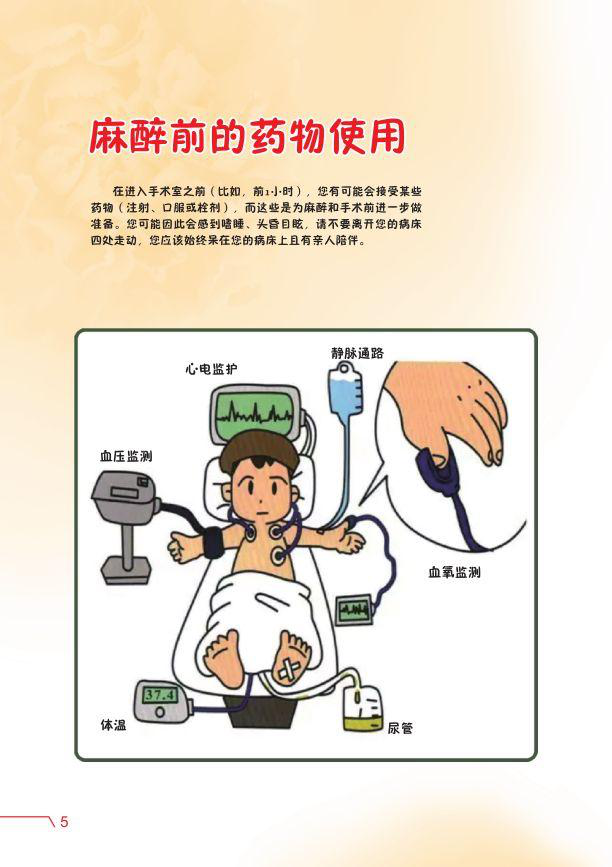 麻醉前的药物使用

在进入手术室之前（比如，前1小时），您有可能会接受某些药物（注射、口服或栓剂），而这些是为麻醉和手术前进一步做准备。您可能因此会感到嗜睡、头昏目眩，请不要离开您的病床四处走动，您应该始终呆在您的病床上且有亲人陪伴。

心电监护

静脉通路

血压监测

血氧监测

37.4

体温

尿管

5